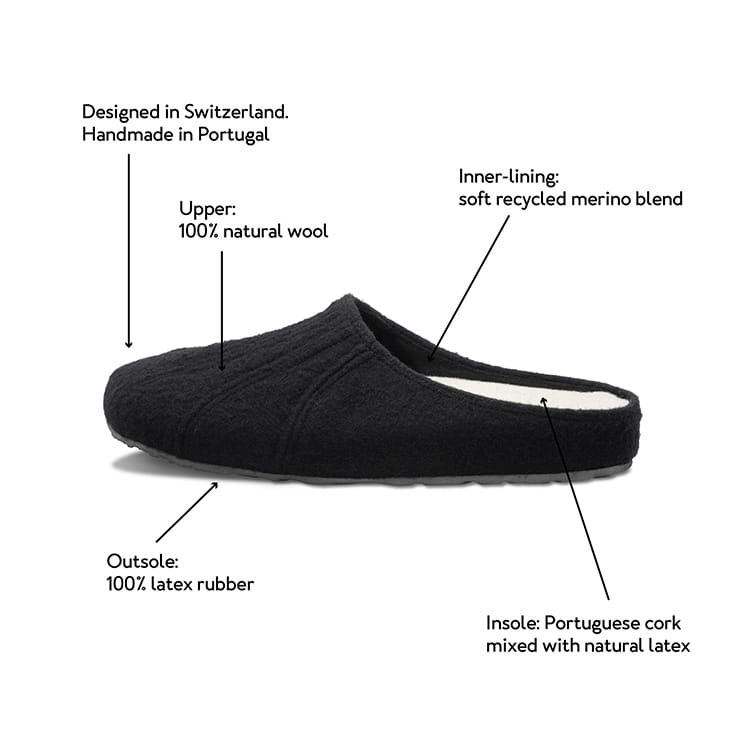 Designed in Switzerland.
Handmade in Portugal

Upper:
100% natural wool

Inner-lining:
soft recycled merino blend

Outsole:
100% latex rubber

Insole: Portuguese cork
mixed with natural latex